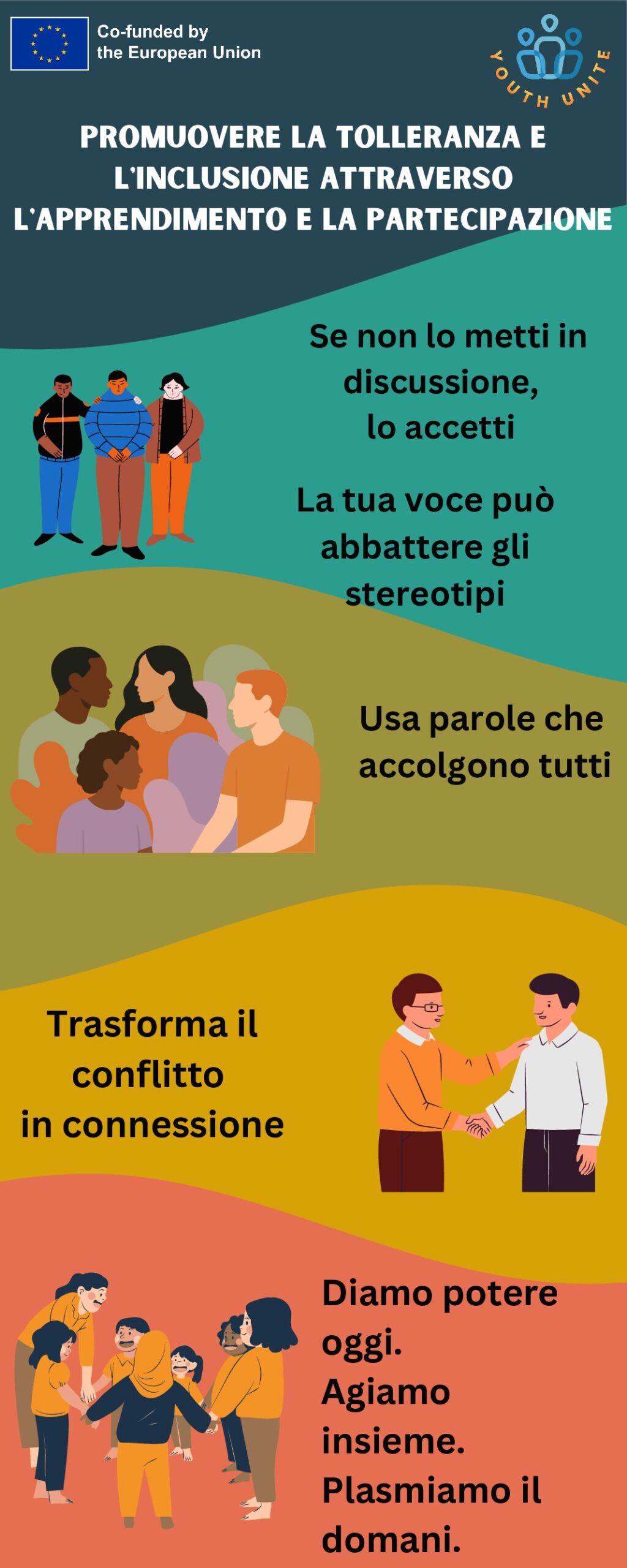 Co-funded by the European Union

YOUTH UNITE

PROMUOVERE LA TOLLERANZA E L'INCLUSIONE ATTRAVERSO L'APPRENDIMENTO E LA PARTECIPAZIONE

Se non lo metti in discussione, lo accetti

La tua voce può abbattere gli stereotipi

Usa parole che accolgono tutti

Trasforma il conflitto in connessione

Diamo potere oggi.
Agiamo insieme.
Plasmiamo il domani.