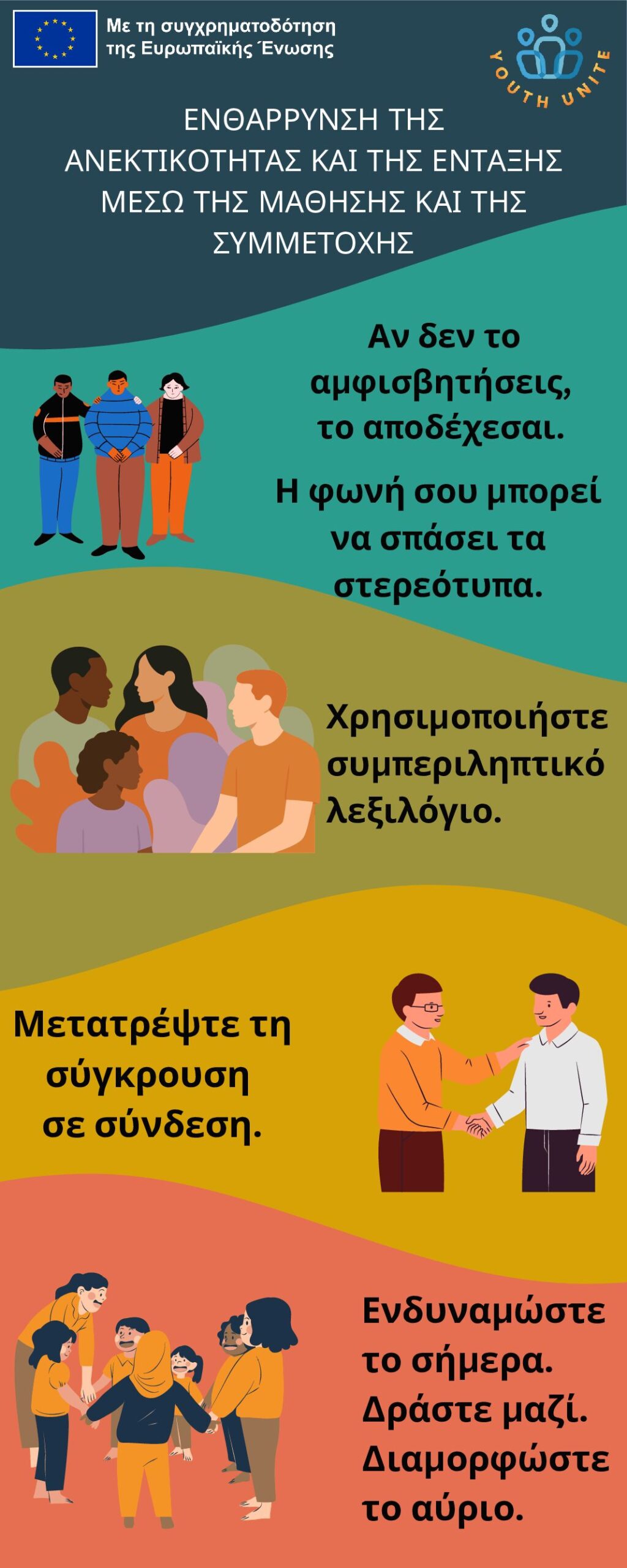 Με τη συγχρηματοδότηση της Ευρωπαϊκής Ένωσης

YOUTH UNITE

ΕΝΘΑΡΡΥΝΣΗ ΤΗΣ ΑΝΕΚΤΙΚΟΤΗΤΑΣ ΚΑΙ ΤΗΣ ΕΝΤΑΞΗΣ ΜΕΣΩ ΤΗΣ ΜΑΘΗΣΗΣ ΚΑΙ ΤΗΣ ΣΥΜΜΕΤΟΧΗΣ

Αν δεν το αμφισβητήσεις, το αποδέχεσαι.

Η φωνή σου μπορεί να σπάσει τα στερεότυπα.

Χρησιμοποιήστε συμπεριληπτικό λεξιλόγιο.

Μετατρέψτε τη σύγκρουση σε σύνδεση.

Ενδυναμώστε το σήμερα. Δράστε μαζί. Διαμορφώστε το αύριο.