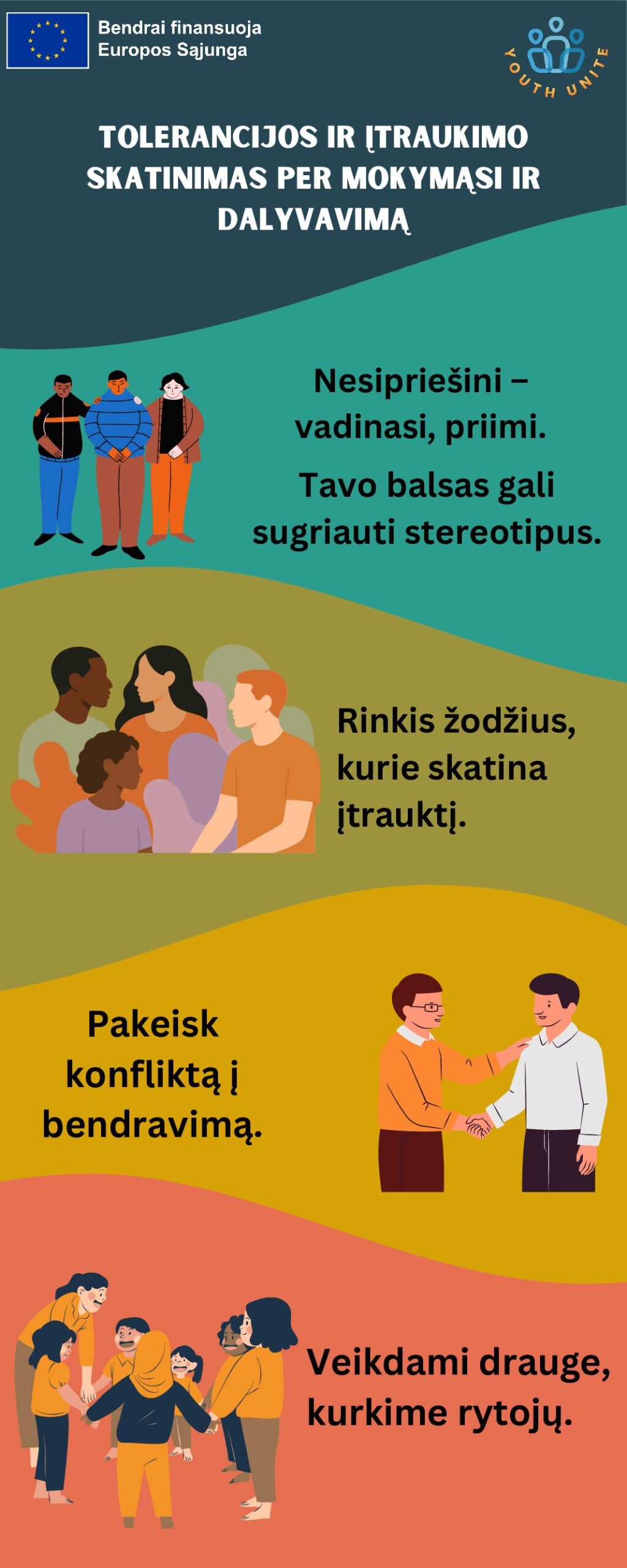 Bendrai finansuoja Europos Sąjunga

YOUTH UNITE

TOLERANCIJOS IR ĮTRAUKIMO SKATINIMAS PER MOKYMĄSI IR DALYVAVIMĄ

Nesipriešini – vadinasi, priimi.

Tavo balsas gali sugriauti stereotipus.

Rinkis žodžius, kurie skatina įtrauktį.

Pakeisk konfliktą į bendravimą.

Veikdami drauge, kurkime rytojų.