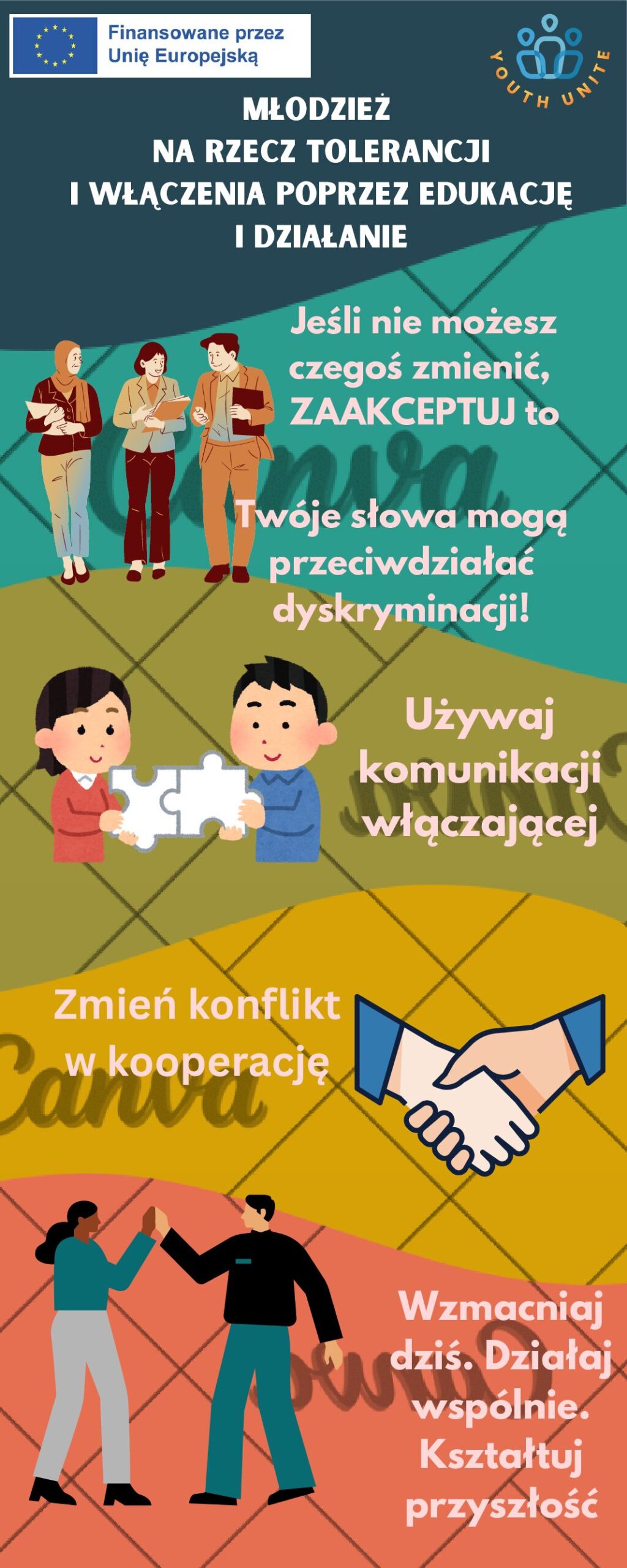 Finansowane przez Unię Europejską

YOUTH UNITE

MŁODZIEŻ NA RZECZ TOLERANCJI I WŁĄCZENIA POPRZEZ EDUKACJĘ I DZIAŁANIE

Jeśli nie możesz czegoś zmienić, ZAAKCEPTUJ to

Canva

Twóje słowa mogą przeciwdziałać dyskryminacji!

Używaj komunikacji włączającej

Canva

Zmień konflikt w kooperację

Canva

Wzmacniaj dziś. Działaj wspólnie. Kształtuj przyszłość

Canva